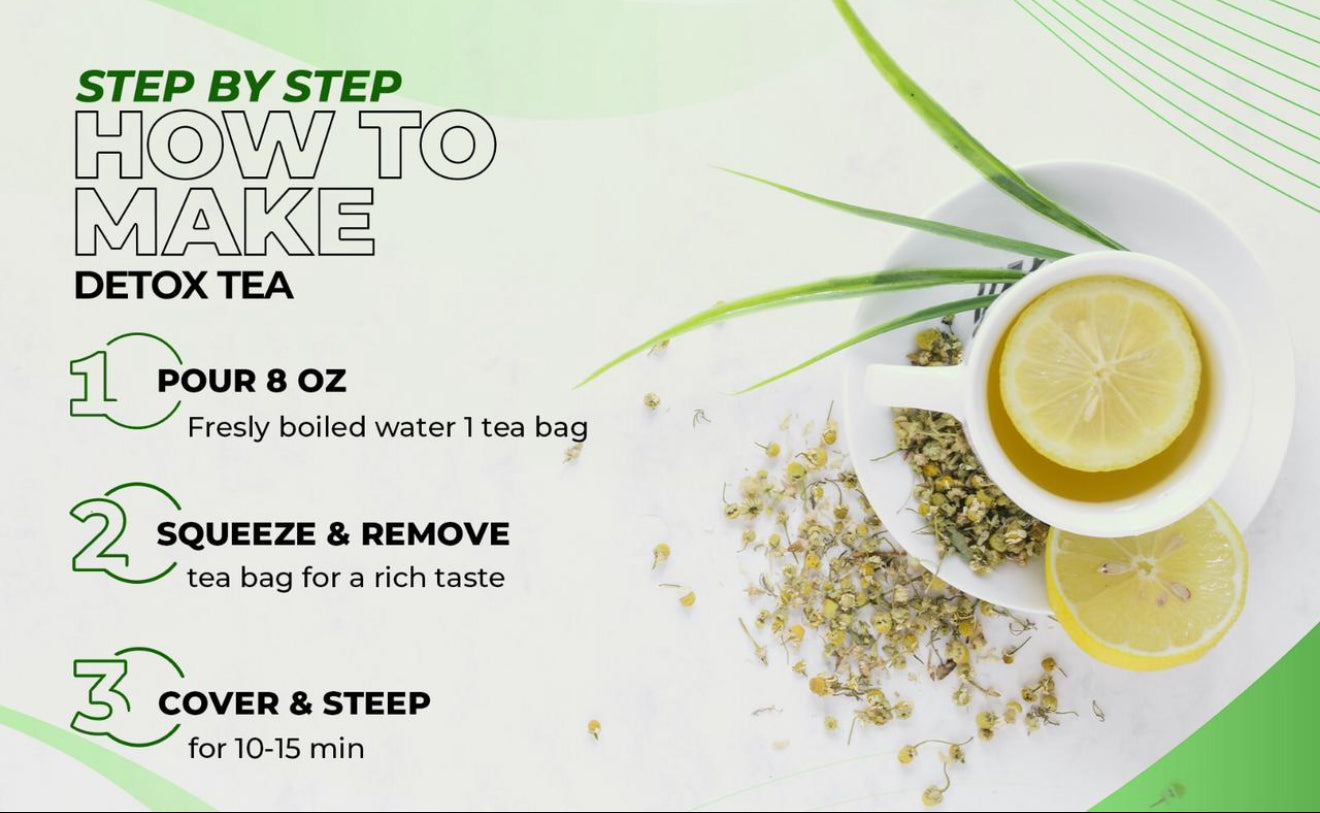 STEP BY STEP
HOW TO MAKE
DETOX TEA

1 POUR 8 OZ
Fresly boiled water 1 tea bag

2 SQUEEZE & REMOVE
tea bag for a rich taste

3 COVER & STEEP
for 10-15 min